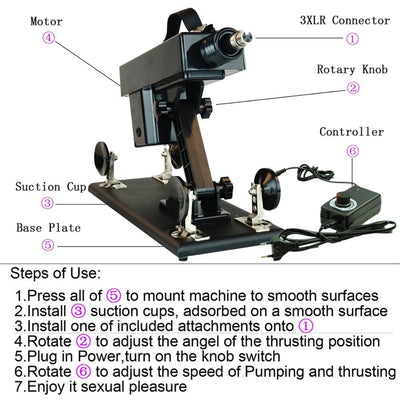 Motor
④

3XLR Connector
①

Rotary Knob
②

Controller
⑥

Suction Cup
③

Base Plate
⑤

Steps of Use:

1.Press all of ⑤ to mount machine to smooth surfaces
2.Install ③ suction cups, adsorbed on a smooth surface
3.Install one of included attachments onto ①
4.Rotate ② to adjust the angel of the thrusting position
5.Plug in Power,turn on the knob switch
6.Rotate ⑥ to adjust the speed of Pumping and thrusting
7.Enjoy it sexual pleasure